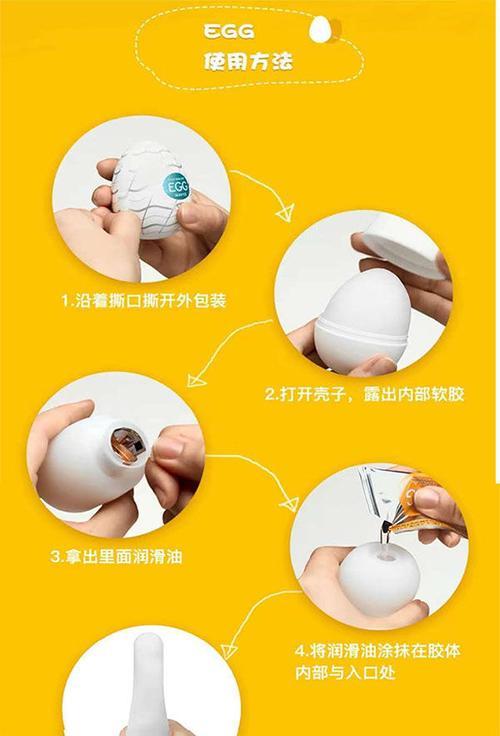 EGG
使用方法

EGG

1.沿着撕口撕开外包装

2.打开壳子，露出内部软胶

3.拿出里面润滑油

4.将润滑油涂抹在胶体内部与入口处